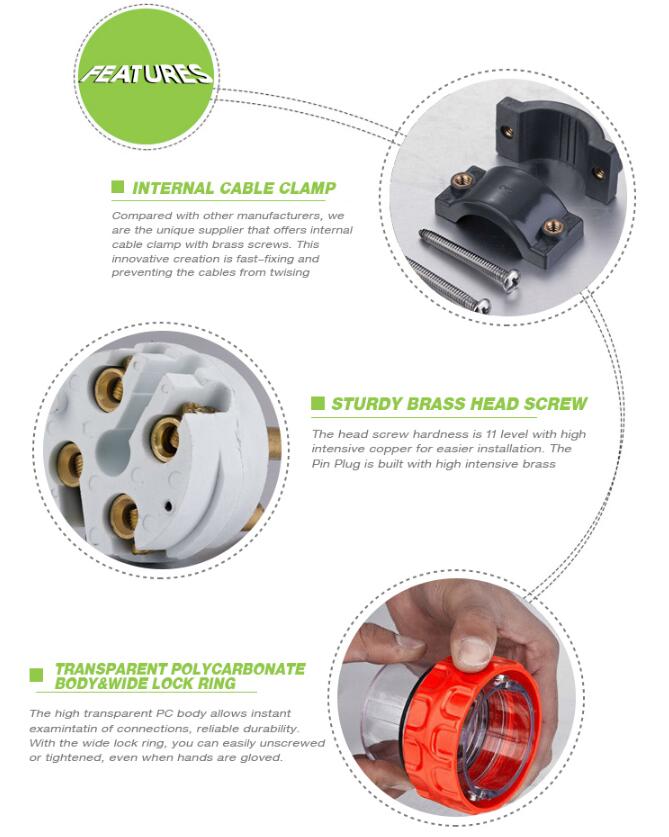 FEATURES

INTERNAL CABLE CLAMP

Compared with other manufacturers, we are the unique supplier that offers internal cable clamp with brass screws. This innovative creation is fast-fixing and preventing the cables from twising

STURDY BRASS HEAD SCREW

The head screw hardness is 11 level with high intensive copper for easier installation. The Pin Plug is built with high intensive brass

TRANSPARENT POLYCARBONATE BODY&WIDE LOCK RING

The high transparent PC body allows instant examintatin of connections, reliable durability. With the wide lock ring, you can easily unscrewed or tightened, even when hands are gloved.