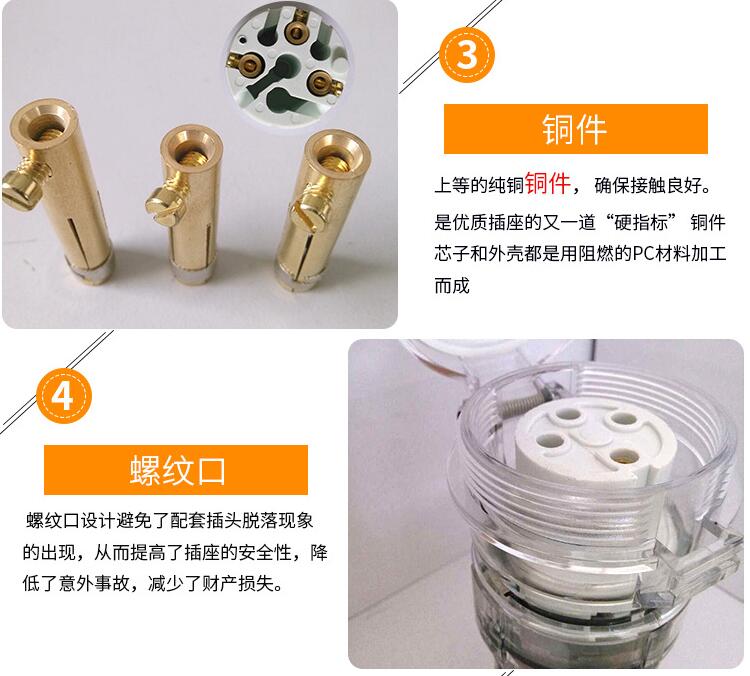 3

铜件

上等的纯铜铜件， 确保接触良好。

是优质插座的又一道“硬指标” 铜件芯子和外壳都是用阻燃的PC材料加工而成

4

螺纹口

螺纹口设计避免了配套插头脱落现象的出现，从而提高了插座的安全性，降低了意外事故，减少了财产损失。