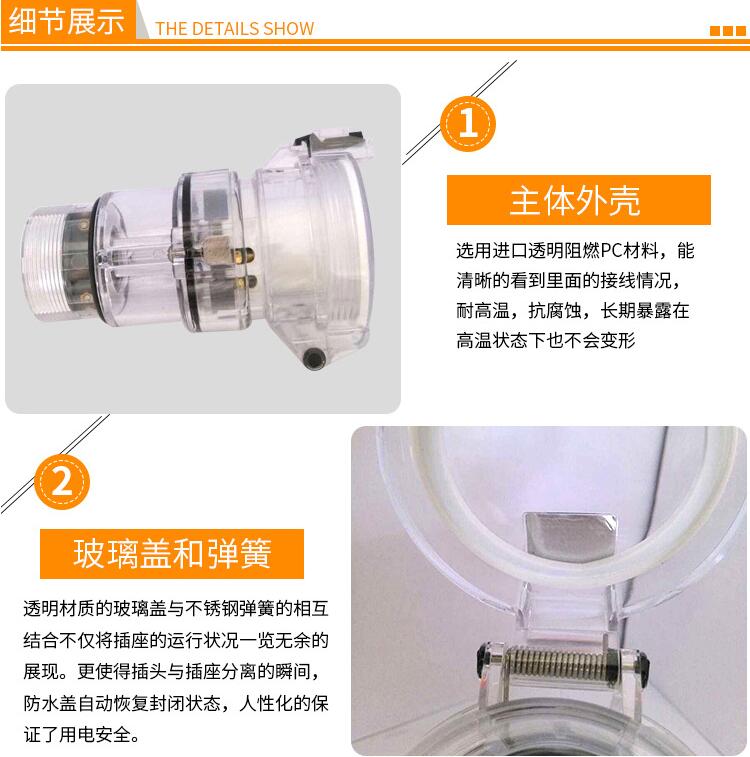 细节展示 THE DETAILS SHOW

1

主体外壳

选用进口透明阻燃PC材料，能清晰的看到里面的接线情况，耐高温，抗腐蚀，长期暴露在高温状态下也不会变形

2

玻璃盖和弹簧

透明材质的玻璃盖与不锈钢弹簧的相互结合不仅将插座的运行状况一览无余的展现。更使得插头与插座分离的瞬间，防水盖自动恢复封闭状态，人性化的保证了用电安全。